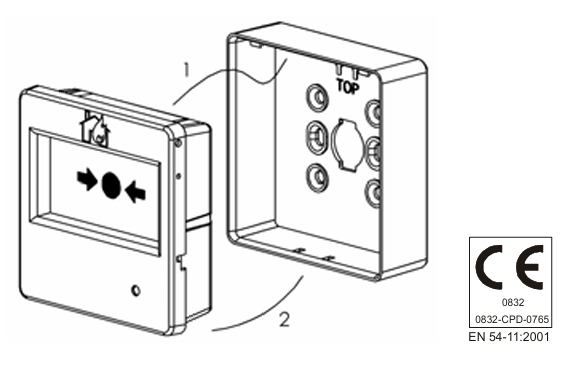 1

TOP

2

CE
0832
0832-CPD-0765
EN 54-11:2001