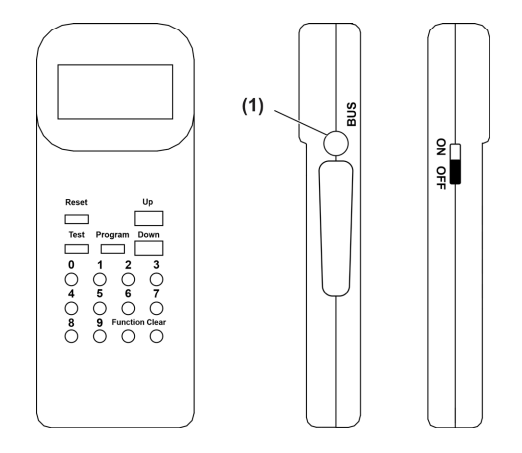 Reset
Up
Test
Program
Down
0
1
2
3
4
5
6
7
8
9
Function
Clear

(1)
BUS

ON
OFF