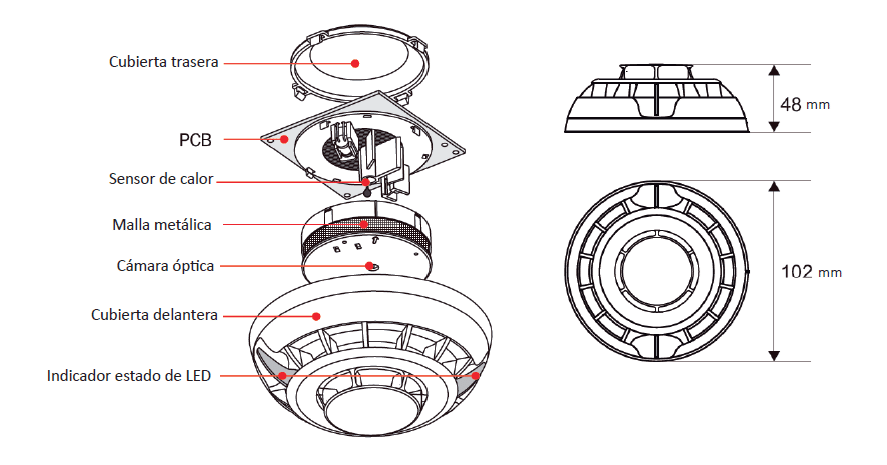 Cubierta trasera

PCB

Sensor de calor

Malla metálica

Cámara óptica

Cubierta delantera

Indicador estado de LED

48 mm

102 mm