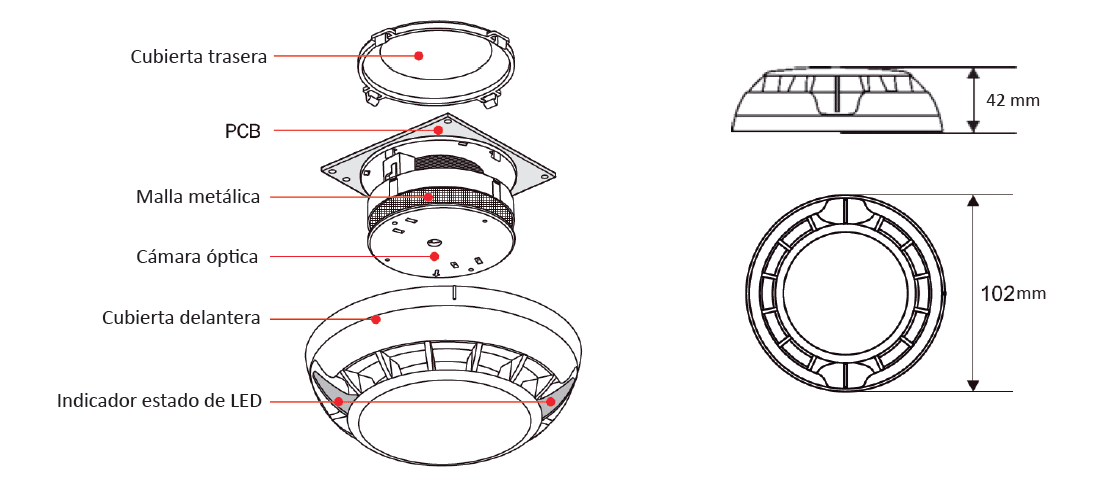 Cubierta trasera

PCB

Malla metálica

Cámara óptica

Cubierta delantera

Indicador estado de LED

42 mm

102mm