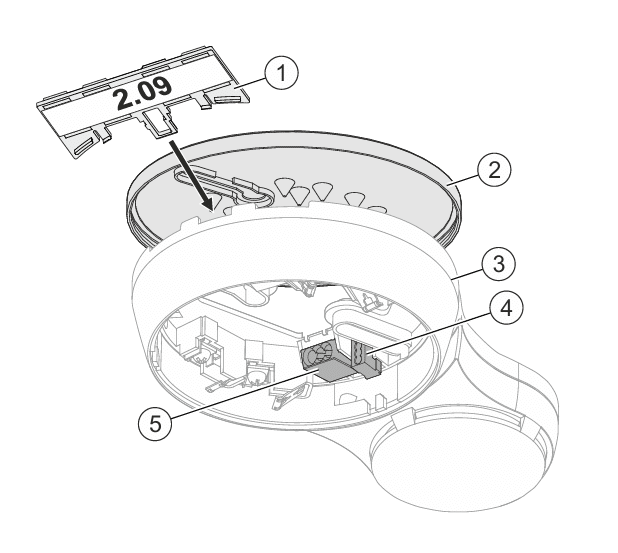 2.09
1
2
3
4
5