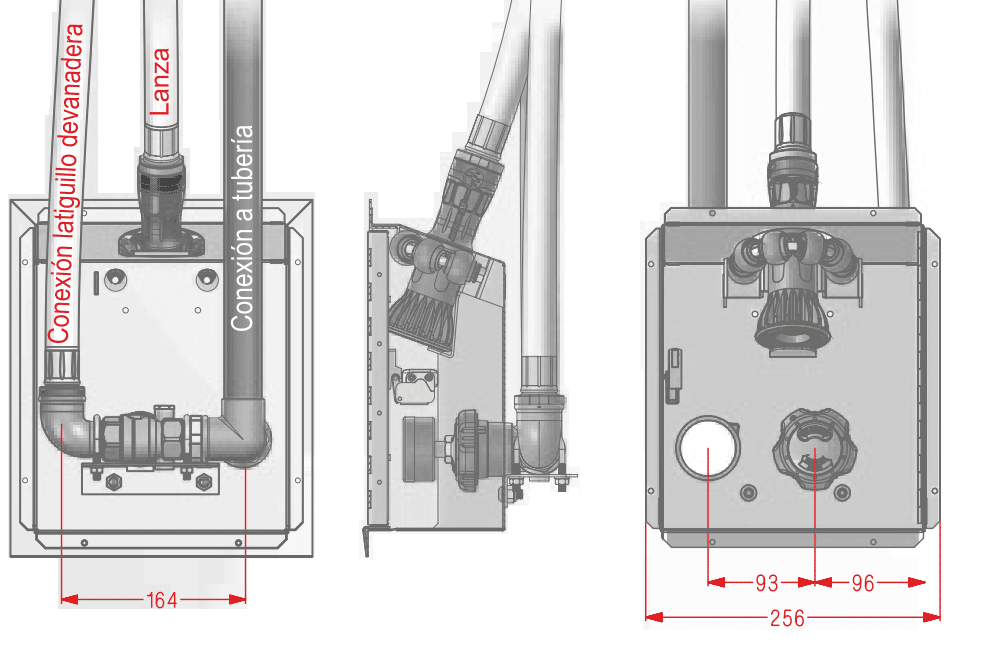 Conexión latiguillo devanadera
Lanza
Conexión a tubería
164
93
96
256