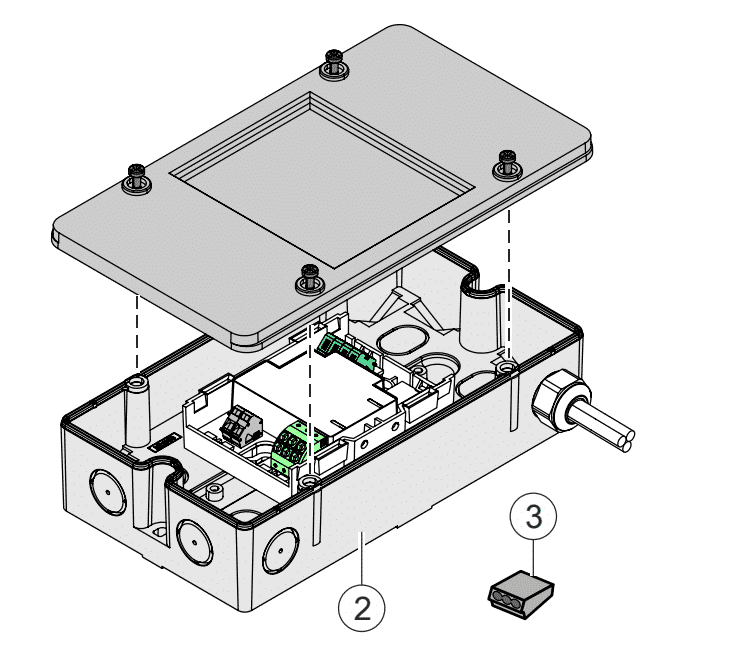 3

2