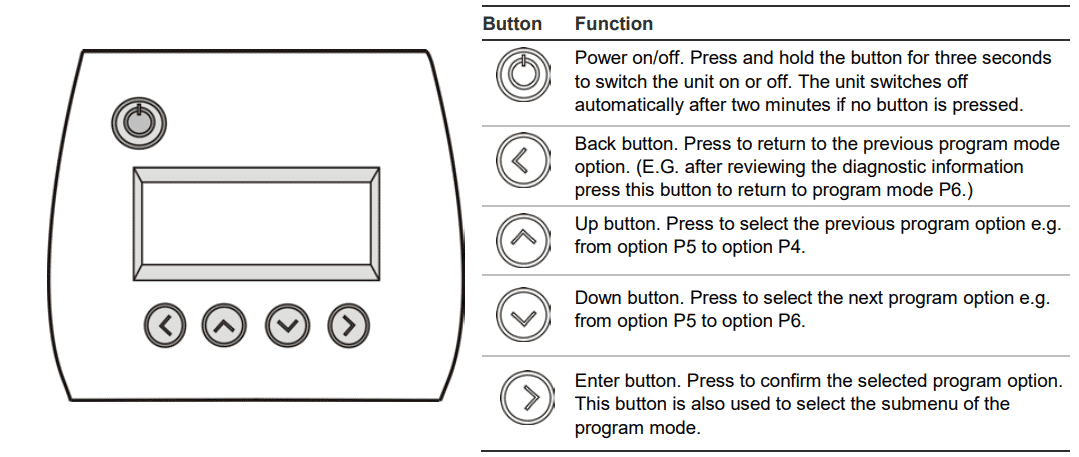 | Button | Function |
|---|---|
| | Power on/off. Press and hold the button for three seconds to switch the unit on or off. The unit switches off automatically after two minutes if no button is pressed. |
| | Back button. Press to return to the previous program mode option. (E.G. after reviewing the diagnostic information press this button to return to program mode P6.) |
| | Up button. Press to select the previous program option e.g. from option P5 to option P4. |
| | Down button. Press to select the next program option e.g. from option P5 to option P6. |
| | Enter button. Press to confirm the selected program option. This button is also used to select the submenu of the program mode. |